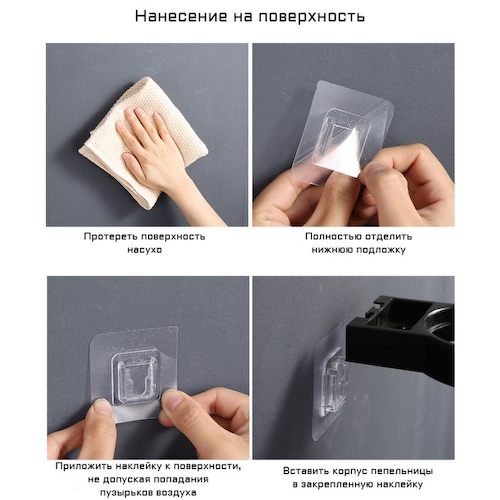 Нанесение на поверхность

Протереть поверхность насухо

Полностью отделить нижнюю подложку

Приложить наклейку к поверхности, не допуская попадания пузырьков воздуха

Вставить корпус пепельницы в закрепленную наклейку