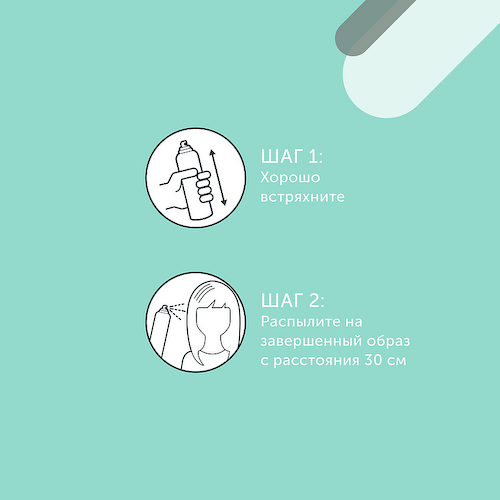 ШАГ 1:
Хорошо встряхните

ШАГ 2:
Распылите на завершенный образ с расстояния 30 см