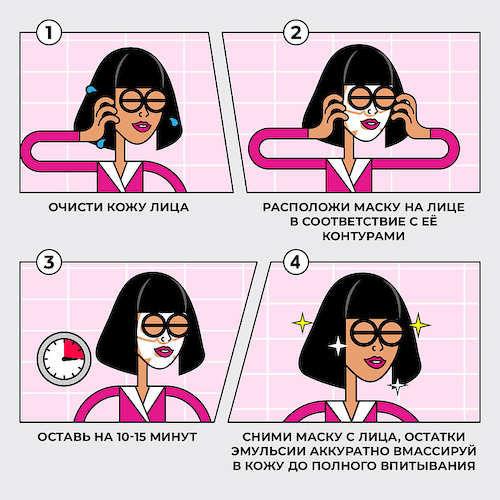 1

ОЧИСТИ КОЖУ ЛИЦА

2

РАСПОЛОЖИ МАСКУ НА ЛИЦЕ В СООТВЕТСТВИЕ С ЕЁ КОНТУРАМИ

3

ОСТАВЬ НА 10-15 МИНУТ

4

СНИМИ МАСКУ С ЛИЦА, ОСТАТКИ ЭМУЛЬСИИ АККУРАТНО ВМАССИРУЙ В КОЖУ ДО ПОЛНОГО ВПИТЫВАНИЯ