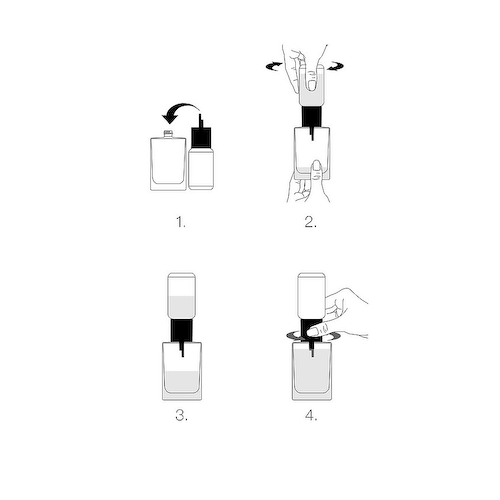 1.

2.

3.

4.