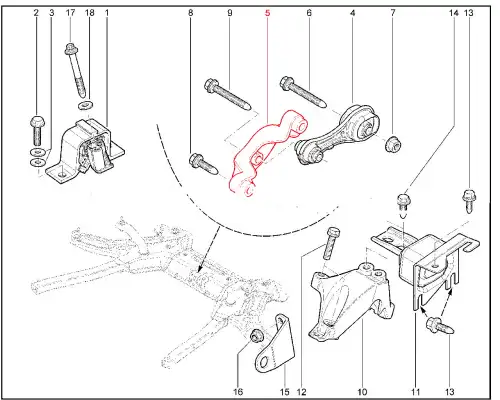 2 3 17 18 1 8 9 5 6 4 7 14 13

16 15 12 10 11 13