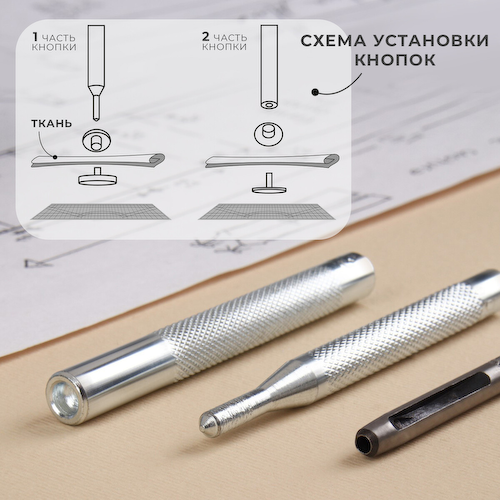 1 ЧАСТЬ КНОПКИ

2 ЧАСТЬ КНОПКИ

СХЕМА УСТАНОВКИ КНОПОК

ТКАНЬ