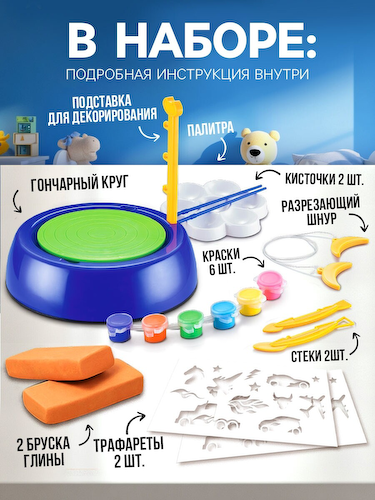 В НАБОРЕ:
ПОДРОБНАЯ ИНСТРУКЦИЯ ВНУТРИ

ПОДСТАВКА ДЛЯ ДЕКОРИРОВАНИЯ

ПАЛИТРА

ГОНЧАРНЫЙ КРУГ

КИСТОЧКИ 2 ШТ.

РАЗРЕЗАЮЩИЙ ШНУР

КРАСКИ 6 ШТ.

СТЕКИ 2ШТ.

2 БРУСКА ГЛИНЫ

ТРАФАРЕТЫ 2 ШТ.