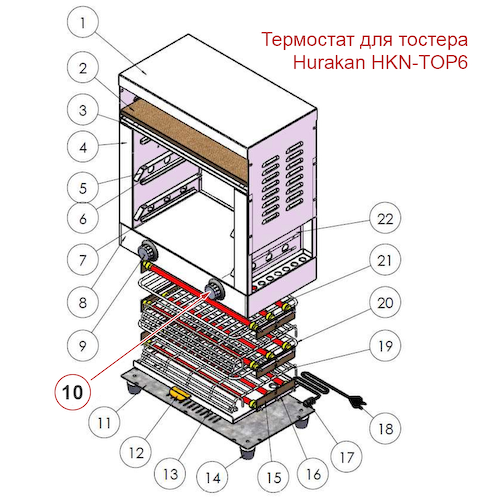 Термостат для тостера
Hurakan HKN-TOP6

1
2
3
4
5
6
7
8
9
10
11
12
13
14
15
16
17
18
19
20
21
22